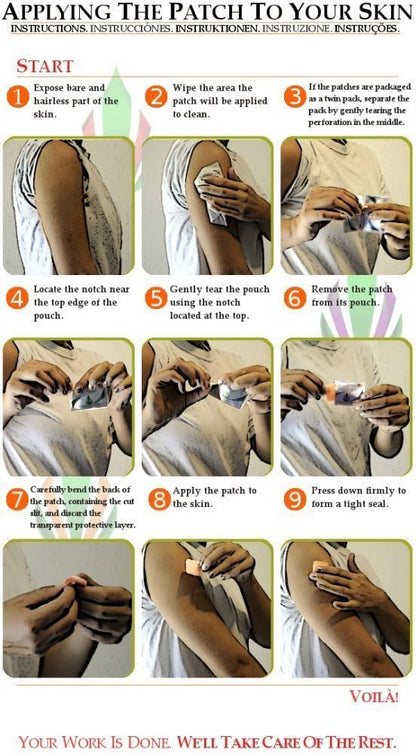 APPLYING THE PATCH TO YOUR SKIN

INSTRUCTIONS. INSTRUCCIÓNES. INSTRUKTIONEN. INSTRUZIONE. INSTRUÇÕES.

START

1 Expose bare and hairless part of the skin.

2 Wipe the area the patch will be applied to clean.

3 If the patches are packaged as a twin pack, separate the pack by gently tearing the perforation in the middle.

4 Locate the notch near the top edge of the pouch.

5 Gently tear the pouch using the notch located at the top.

6 Remove the patch from its pouch.

7 Carefully bend the back of the patch, containing the cut slit, and discard the transparent protective layer.

8 Apply the patch to the skin.

9 Press down firmly to form a tight seal.

VOILÀ!

YOUR WORK IS DONE. WE'LL TAKE CARE OF THE REST.